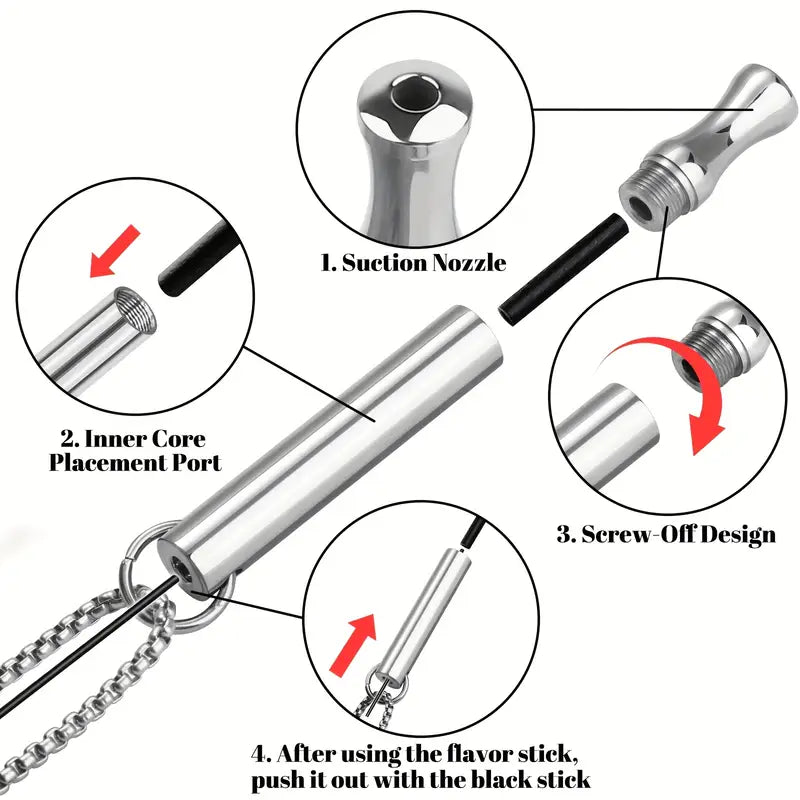 1. Suction Nozzle

2. Inner Core Placement Port

3. Screw-Off Design

4. After using the flavor stick, push it out with the black stick